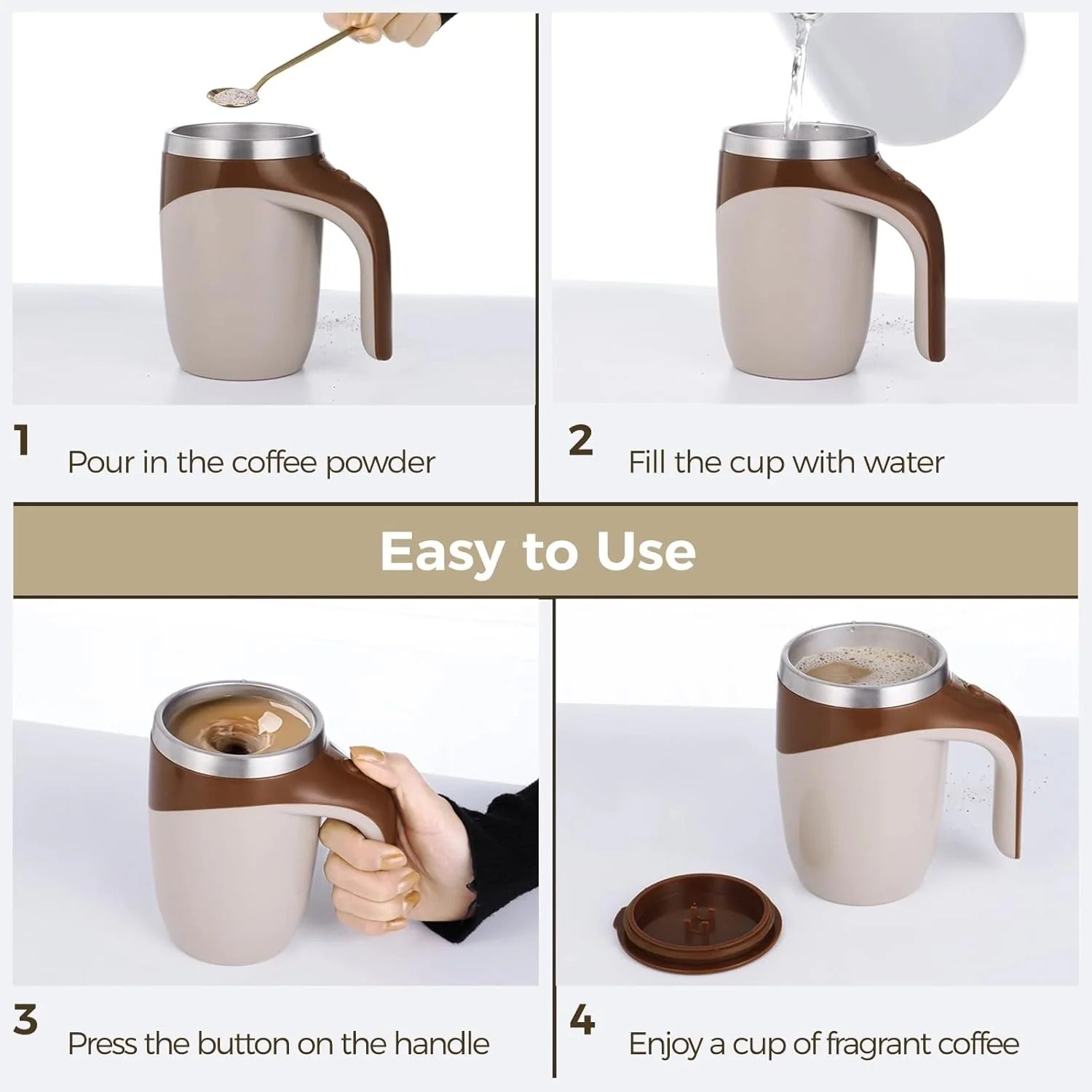 1
Pour in the coffee powder

2
Fill the cup with water

Easy to Use

3
Press the button on the handle

4
Enjoy a cup of fragrant coffee